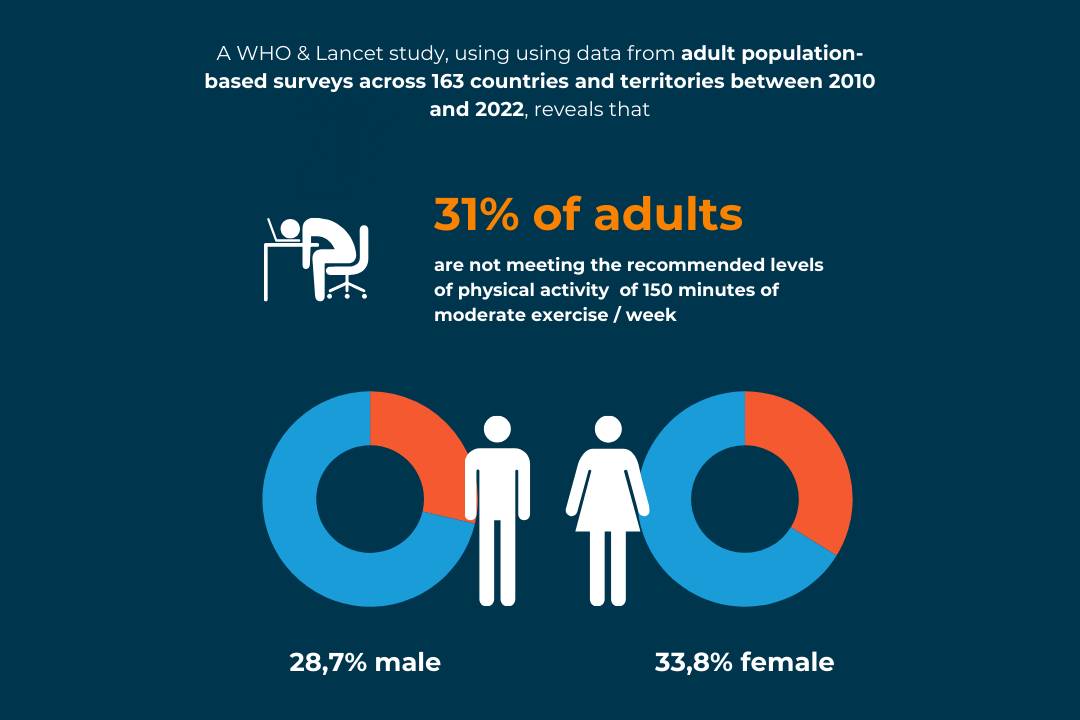 A WHO & Lancet study, using using data from adult population-based surveys across 163 countries and territories between 2010 and 2022, reveals that

31% of adults

are not meeting the recommended levels of physical activity of 150 minutes of moderate exercise / week

28,7% male

33,8% female